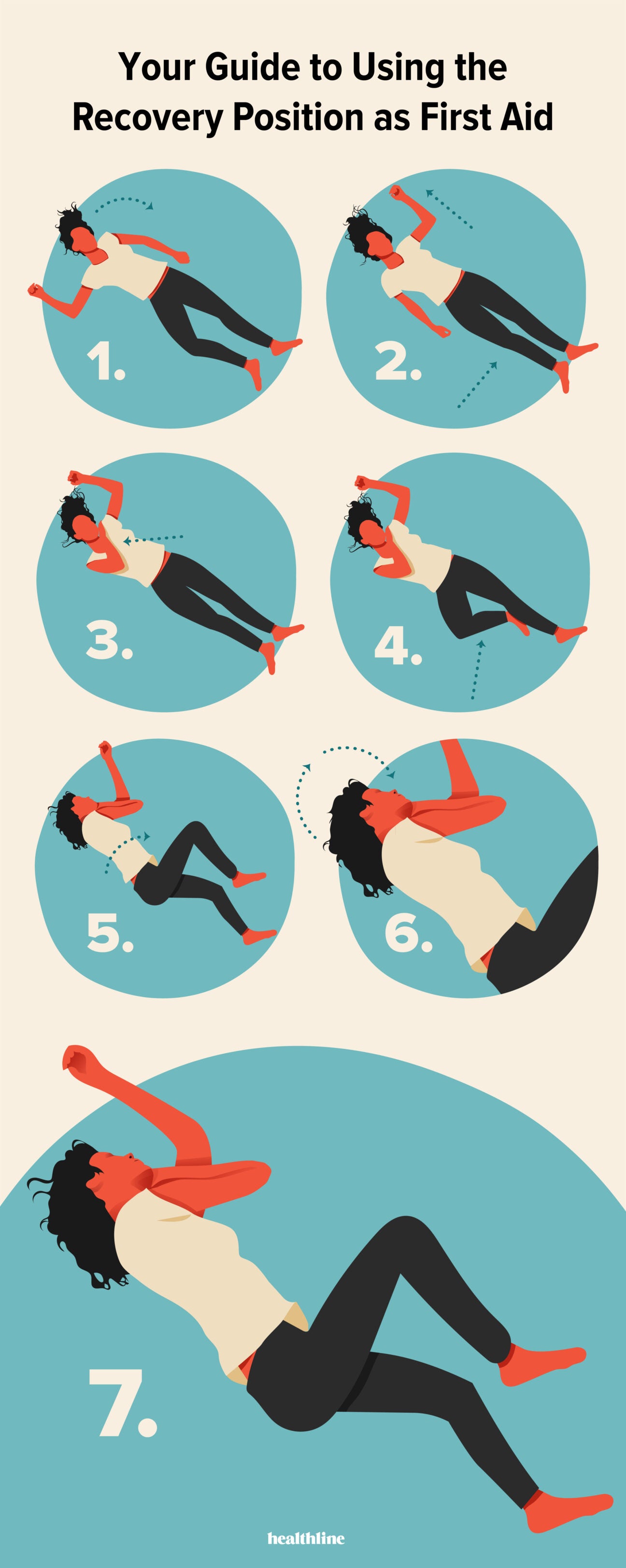 Your Guide to Using the Recovery Position as First Aid

1.

2.

3.

4.

5.

6.

7.

healthline