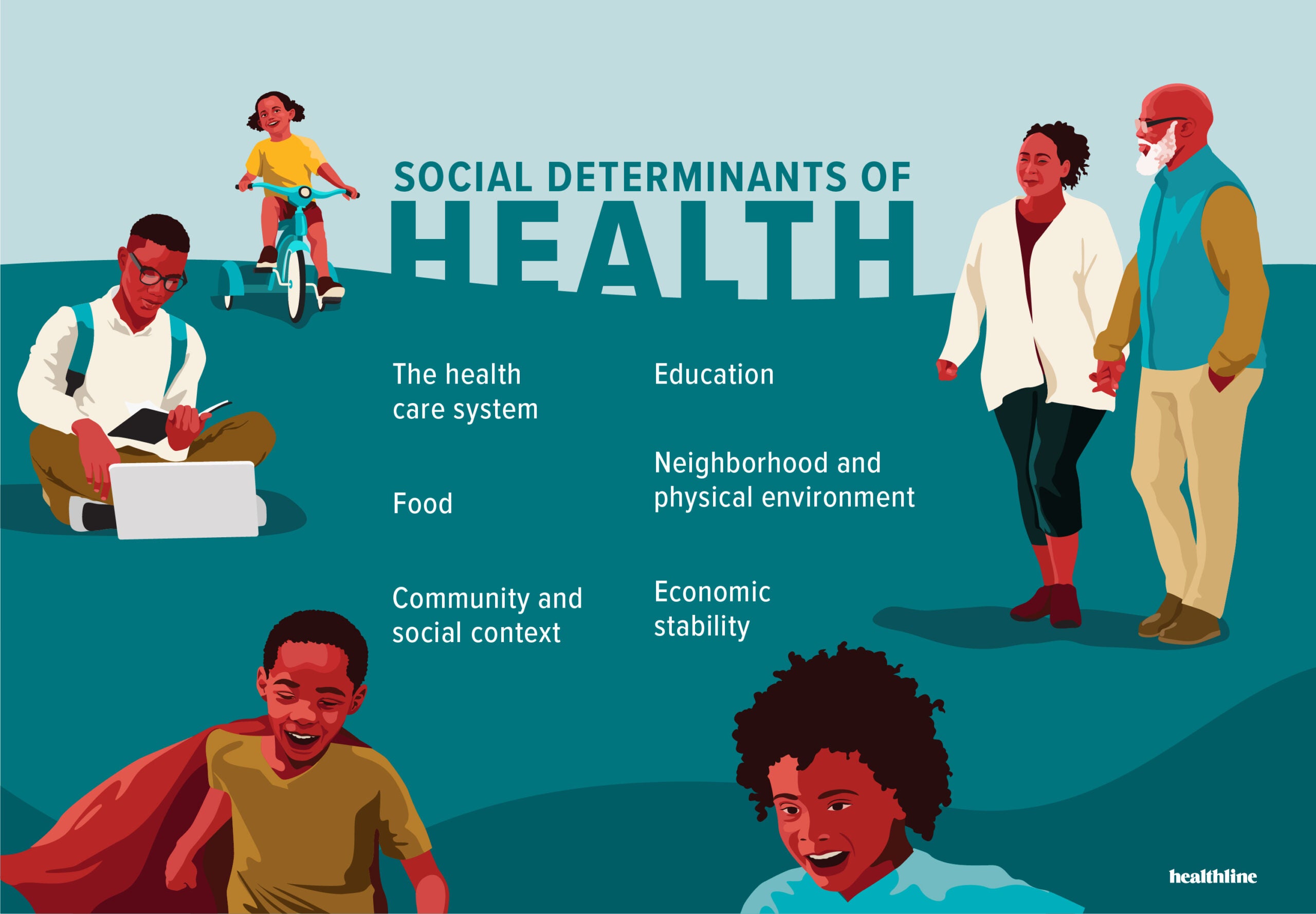 SOCIAL DETERMINANTS OF
HEALTH

The health care system

Food

Community and social context

Education

Neighborhood and physical environment

Economic stability

healthline