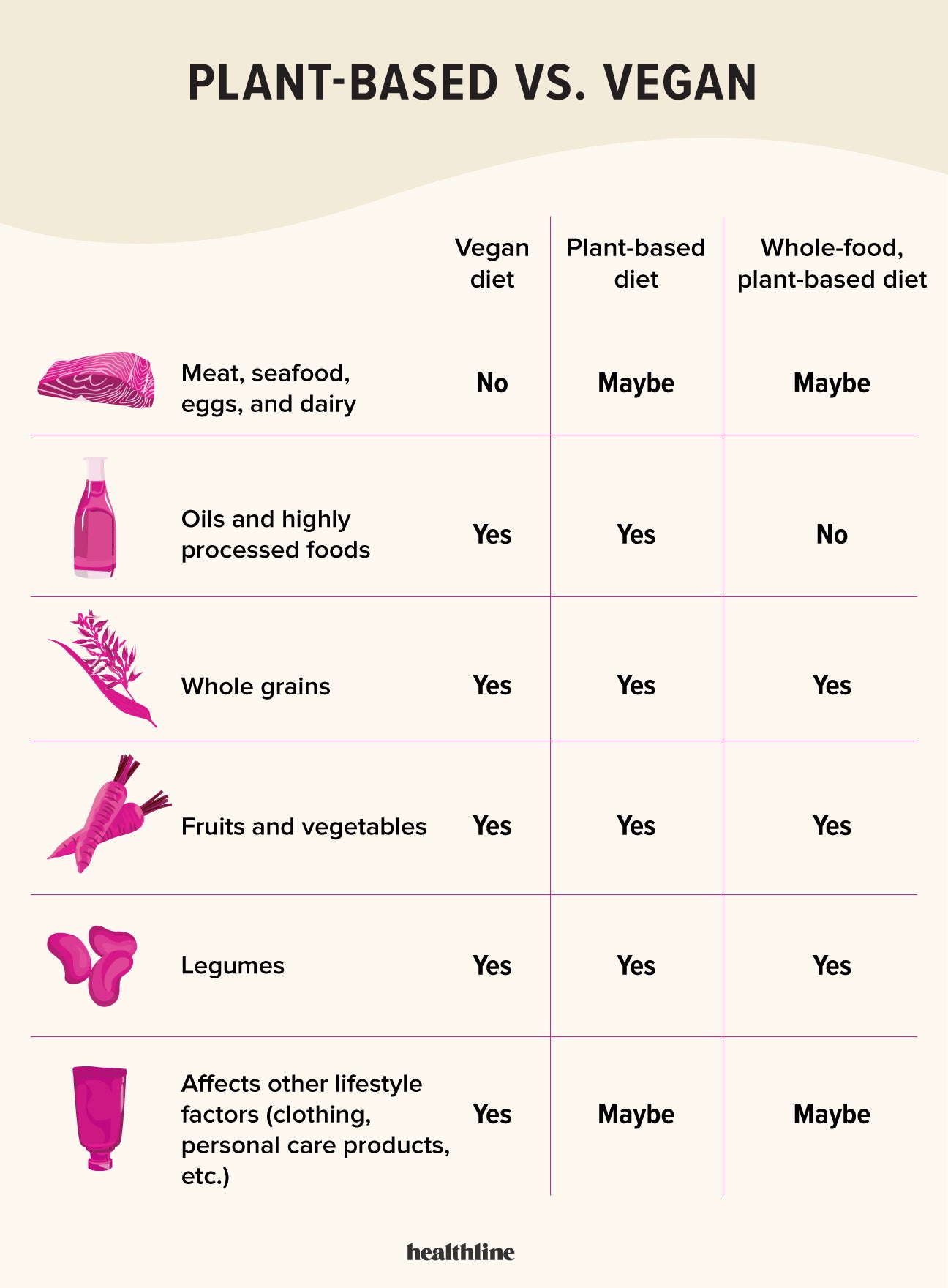 PLANT-BASED VS. VEGAN

| | Vegan diet | Plant-based diet | Whole-food, plant-based diet |
|---|---|---|---|
| Meat, seafood, eggs, and dairy | No | Maybe | Maybe |
| Oils and highly processed foods | Yes | Yes | No |
| Whole grains | Yes | Yes | Yes |
| Fruits and vegetables | Yes | Yes | Yes |
| Legumes | Yes | Yes | Yes |
| Affects other lifestyle factors (clothing, personal care products, etc.) | Yes | Maybe | Maybe |

healthline